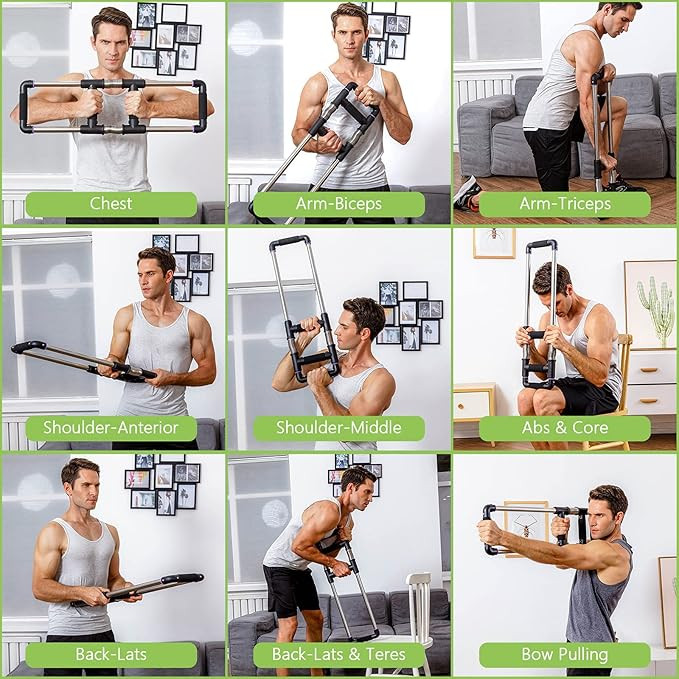 Chest

Arm-Biceps

Arm-Triceps

Shoulder-Anterior

Shoulder-Middle

Abs & Core

Back-Lats

Back-Lats & Teres

Bow Pulling